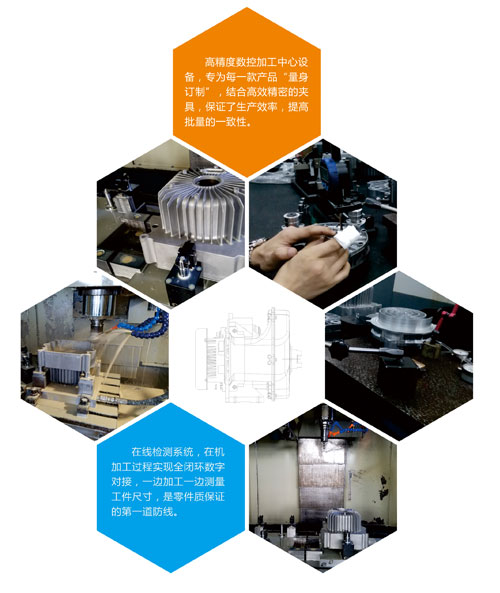 高精度数控加工中心设备，专为每一款产品“量身订制”，结合高效精密的夹具，保证了生产效率，提高批量的一致性。

在线检测系统，在机加工过程实现全闭环数字对接，一边加工一边测量工件尺寸，是零件质保证的第一道防线。